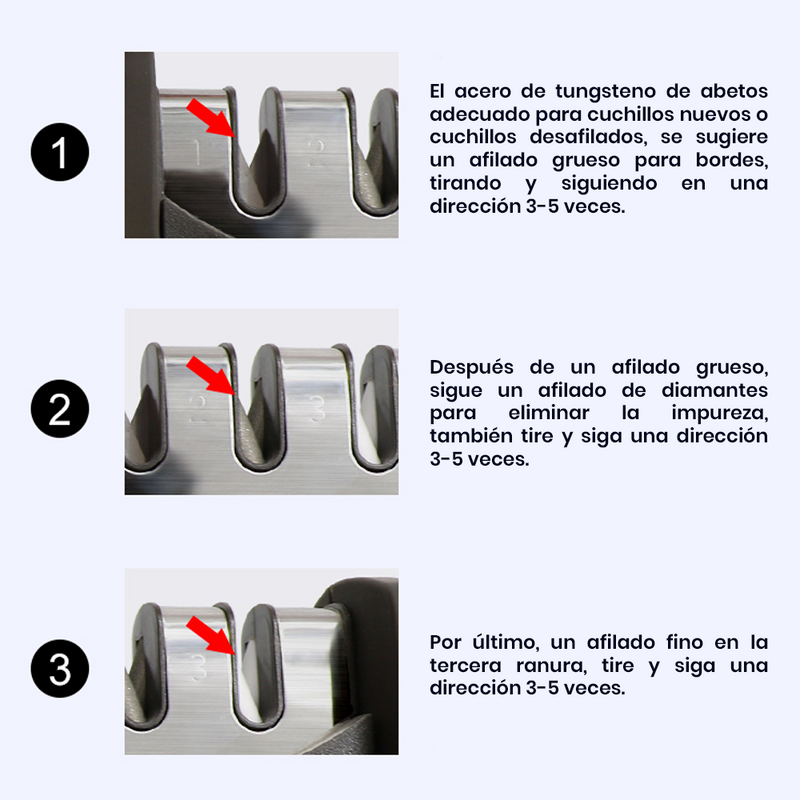 1

1 2

El acero de tungsteno de abetos adecuado para cuchillos nuevos o cuchillos desafilados, se sugiere un afilado grueso para bordes, tirando y siguiendo en una dirección 3-5 veces.

2

2 3

Después de un afilado grueso, sigue un afilado de diamantes para eliminar la impureza, también tire y siga una dirección 3-5 veces.

3

3

Por último, un afilado fino en la tercera ranura, tire y siga una dirección 3-5 veces.