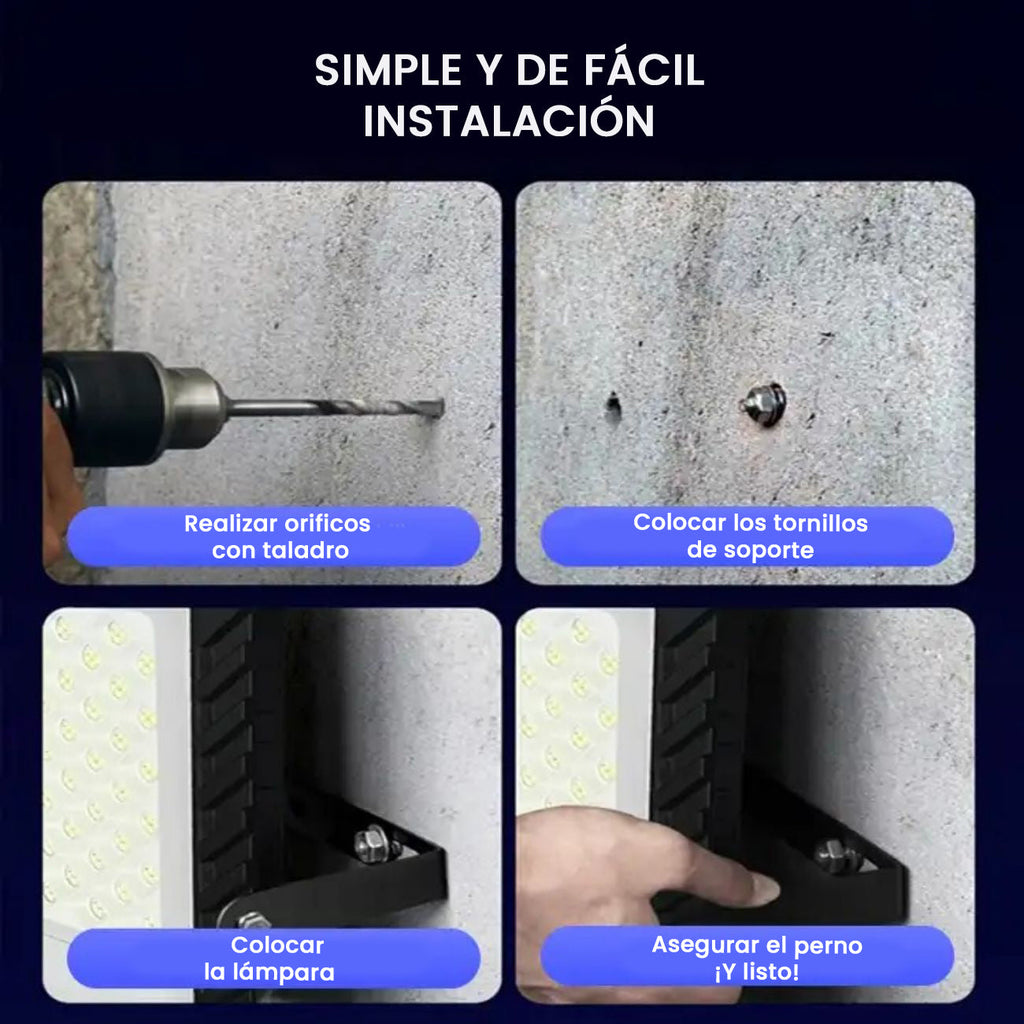 SIMPLE Y DE FÁCIL INSTALACIÓN

Realizar orificos con taladro

Colocar los tornillos de soporte

Colocar la lámpara

Asegurar el perno ¡Y listo!